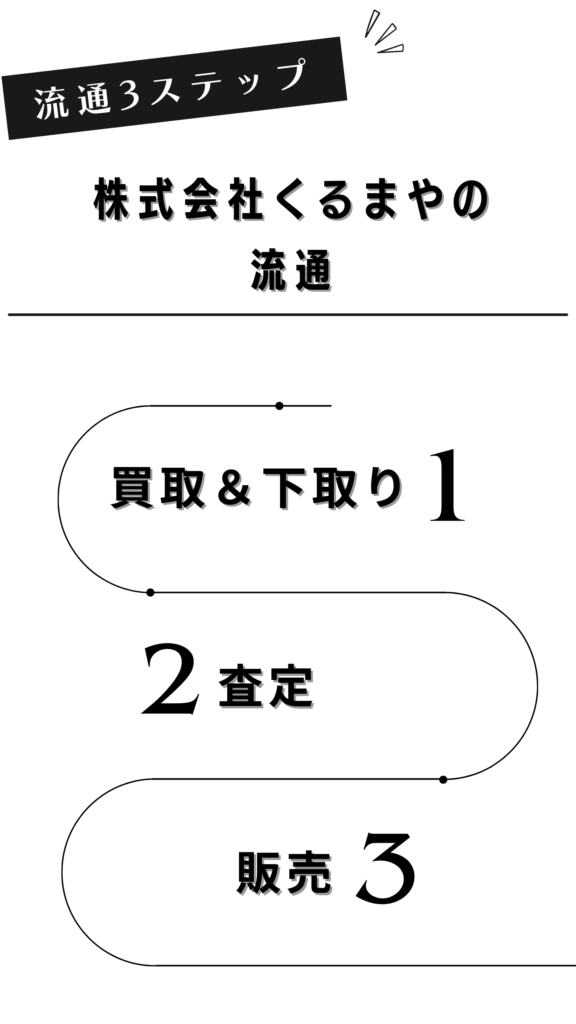 流通3ステップ

株式会社くるまやの
流通

買取＆下取り 1

2 査定

販売 3